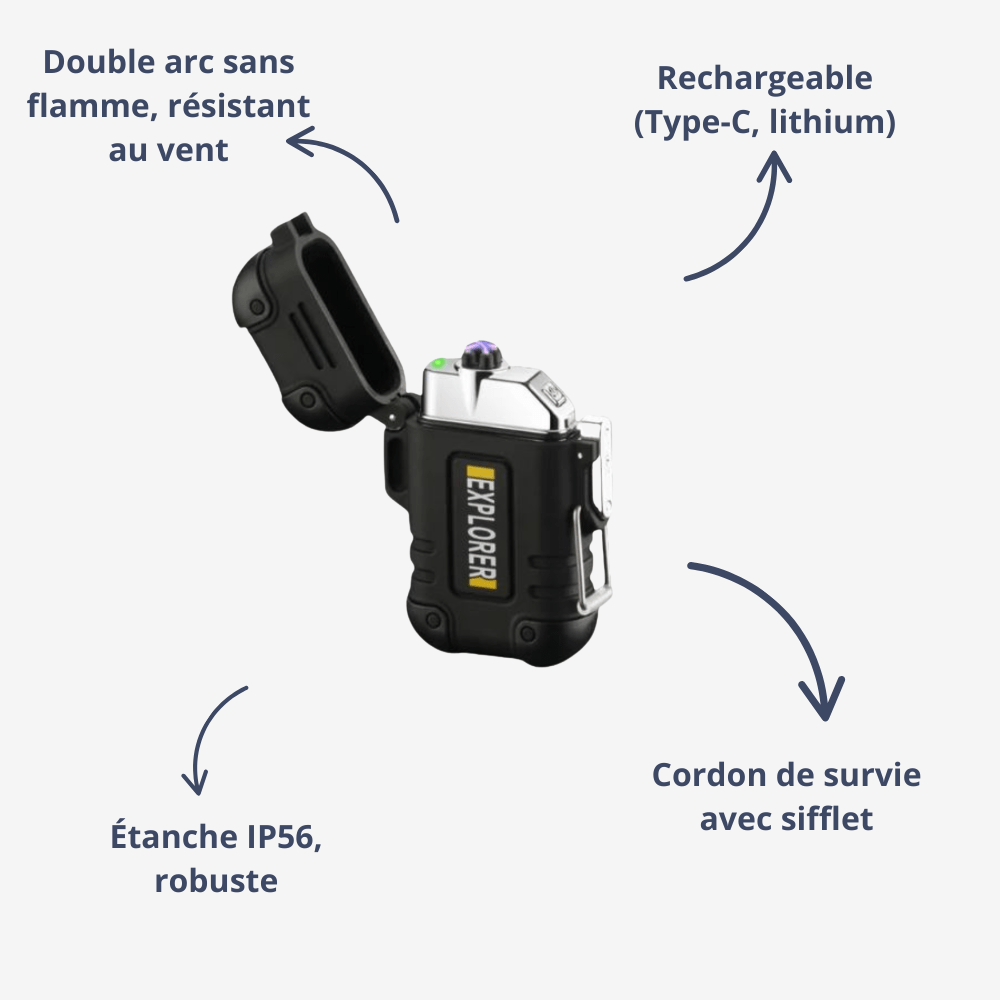 Double arc sans flamme, résistant au vent

Rechargeable (Type-C, lithium)

EXPLORER

Étanche IP56, robuste

Cordon de survie avec sifflet