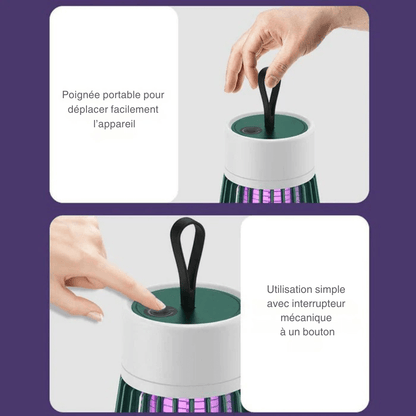 Poignée portable pour déplacer facilement l'appareil

Utilisation simple avec interrupteur mécanique à un bouton